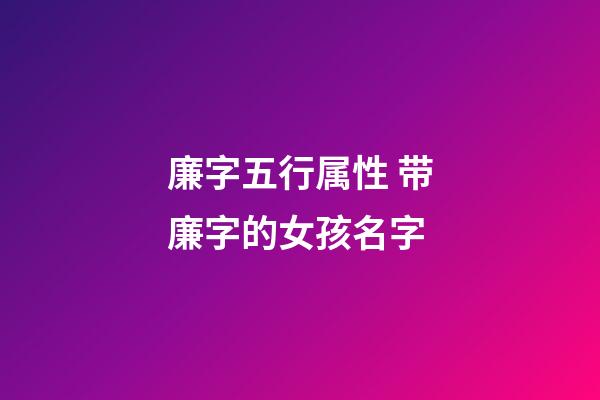 廉字五行属性 带廉字的女孩名字